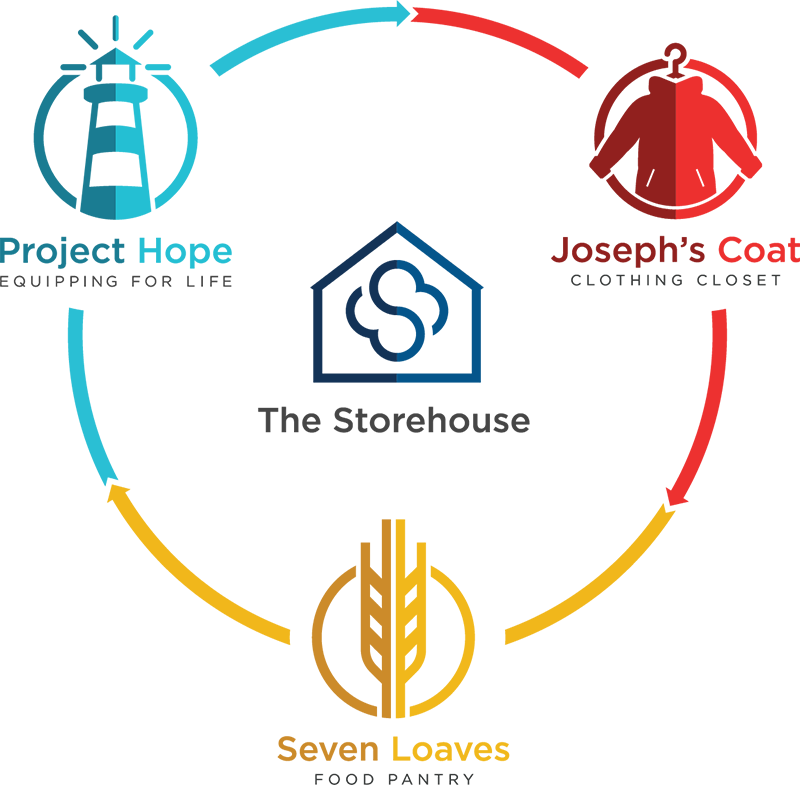 Project Hope
EQUIPPING FOR LIFE

Joseph's Coat
CLOTHING CLOSET

The Storehouse

Seven Loaves
FOOD PANTRY